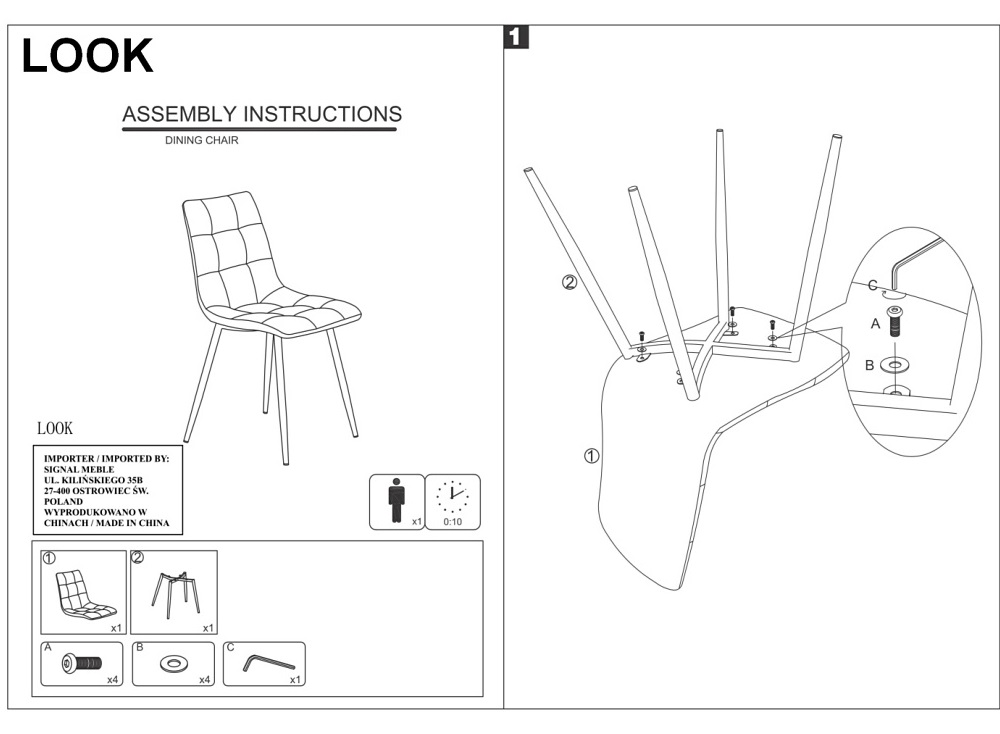 LOOK

ASSEMBLY INSTRUCTIONS

DINING CHAIR

LOOK

IMPORTER / IMPORTED BY:
SIGNAL MEBLE
UL. KILIŃSKIEGO 35B
27-400 OSTROWIEC ŚW.
POLAND
WYPRODUKOWANO W
CHINACH / MADE IN CHINA

x1

0:10

①
x1

②
x1

A
x4

B
x4

C
x1

1

②

①

C

A

B