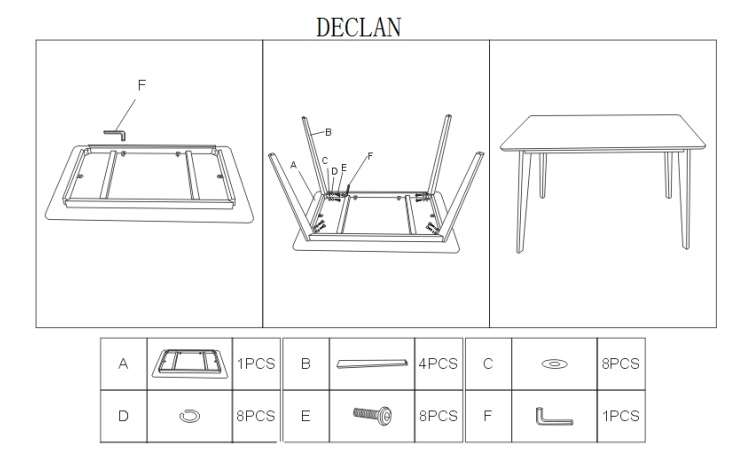 DECLAN

F

B
A
C
D
E
F

| A | | 1PCS | B | | 4PCS | C | | 8PCS |
|---|---|---|---|---|---|---|---|---|
| D | | 8PCS | E | | 8PCS | F | | 1PCS |