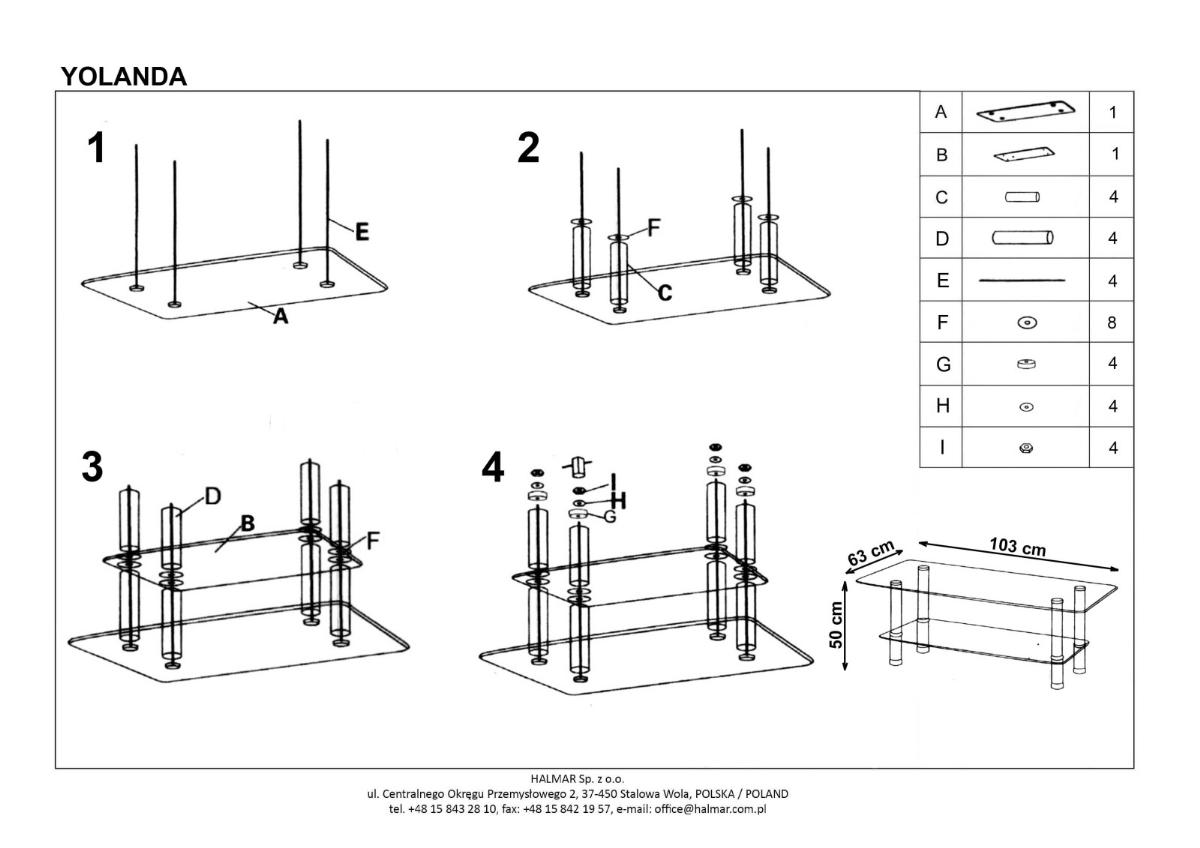 YOLANDA

1

E

A

2

F

C

3

D

B

F

4

I

H

G

| A | | 1 |
|---|---|---|
| B | | 1 |
| C | | 4 |
| D | | 4 |
| E | | 4 |
| F | | 8 |
| G | | 4 |
| H | | 4 |
| I | | 4 |

63 cm

103 cm

50 cm

HALMAR Sp. z o.o.
ul. Centralnego Okręgu Przemysłowego 2, 37-450 Stalowa Wola, POLSKA / POLAND
tel. +48 15 843 28 10, fax: +48 15 842 19 57, e-mail: office@halmar.com.pl