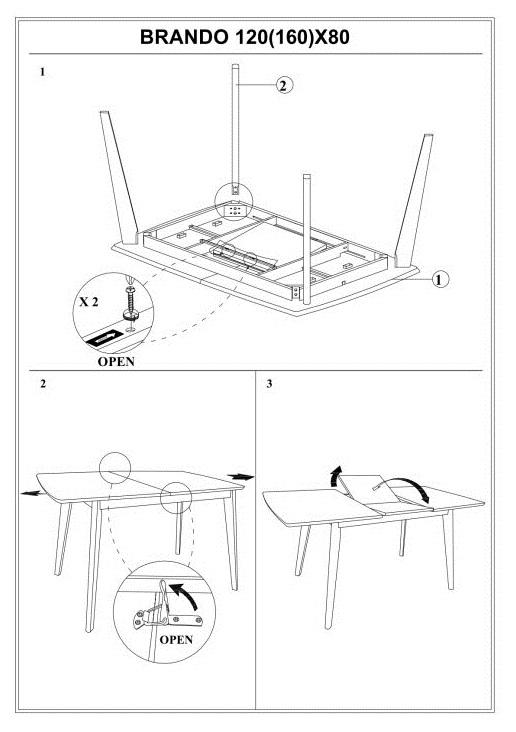 BRANDO 120(160)X80

1

2

1

X 2

OPEN

2

OPEN

3