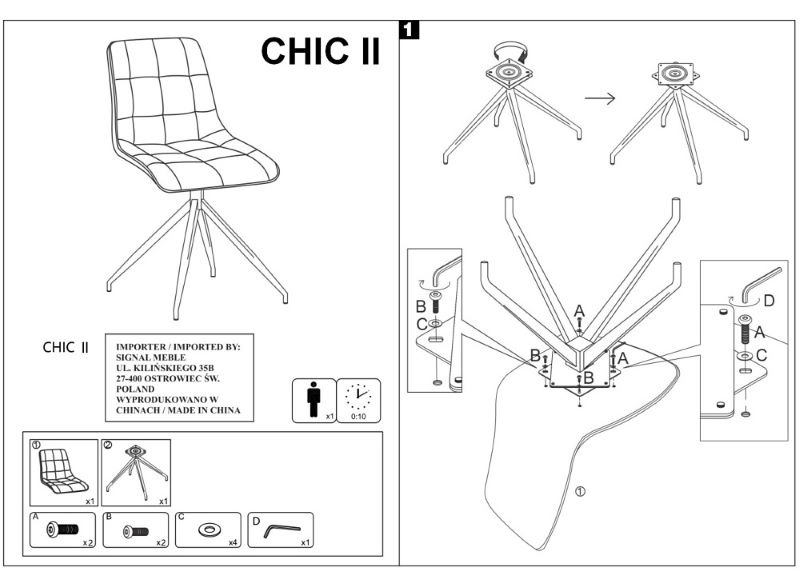 CHIC II

CHIC II

IMPORTER / IMPORTED BY:
SIGNAL MEBLE
UL. KILIŃSKIEGO 35B
27-400 OSTROWIEC ŚW.
POLAND
WYPRODUKOWANO W
CHINACH / MADE IN CHINA

x1

0:10

①
x1

②
x1

A
x2

B
x2

C
x4

D
x1

1

B
C

A
B
A
B

D
A
C

①